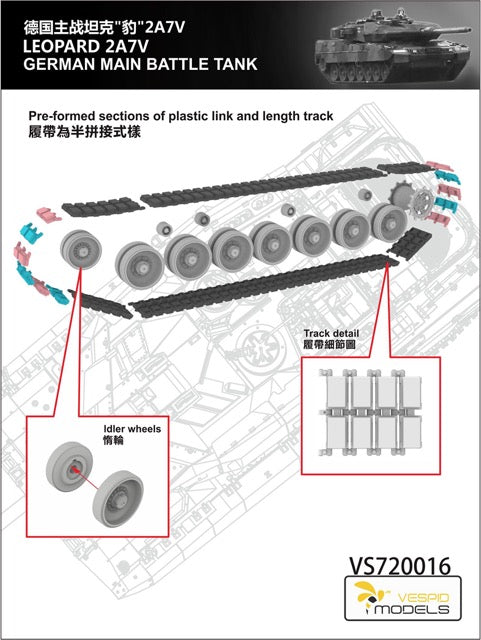 德国主战坦克"豹"2A7V
LEOPARD 2A7V
GERMAN MAIN BATTLE TANK

Pre-formed sections of plastic link and length track
履帶為半拼接式樣

Track detail
履帶細節圖

Idler wheels
惰輪

VS720016

VESPID MODELS