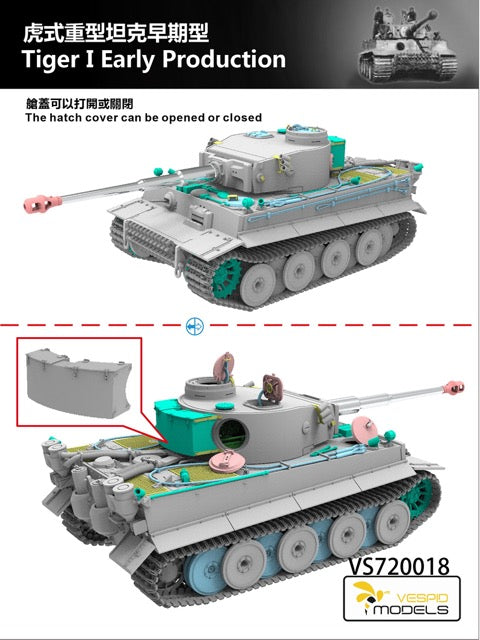 虎式重型坦克早期型
Tiger I Early Production

艙蓋可以打開或關閉
The hatch cover can be opened or closed

VS720018
VESPID MODELS