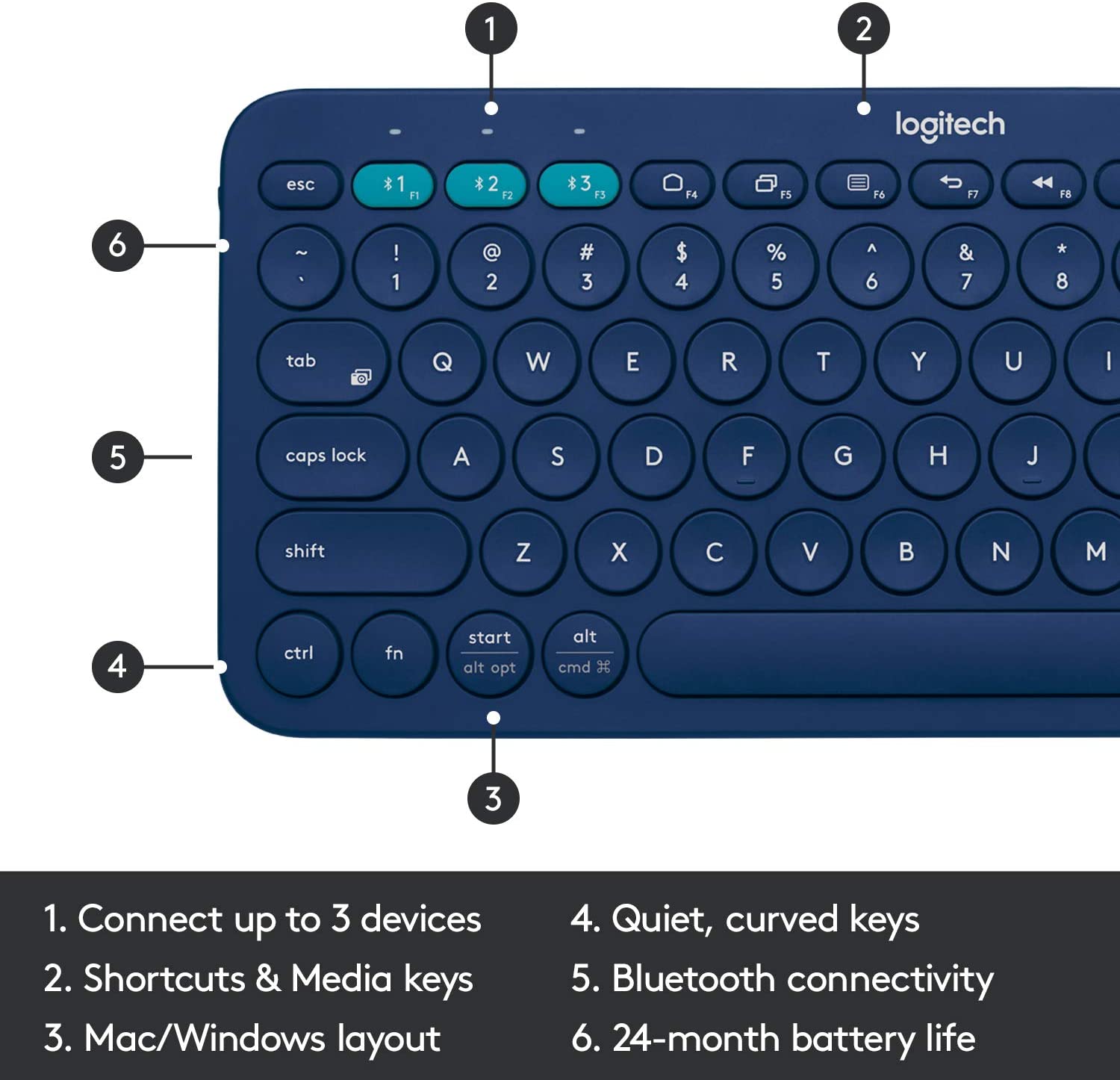 1

2

logitech

esc

1 F1

2 F2

3 F3

F4

F5

F6

F7

F8

6

~
`

!
1

@
2

#
3

$
4

%
5

^
6

&
7

*
8

tab

Q

W

E

R

T

Y

U

I

5

caps lock

A

S

D

F

G

H

J

shift

Z

X

C

V

B

N

M

4

ctrl

fn

start
alt opt

alt
cmd ⌘

3

1. Connect up to 3 devices

2. Shortcuts & Media keys

3. Mac/Windows layout

4. Quiet, curved keys

5. Bluetooth connectivity

6. 24-month battery life